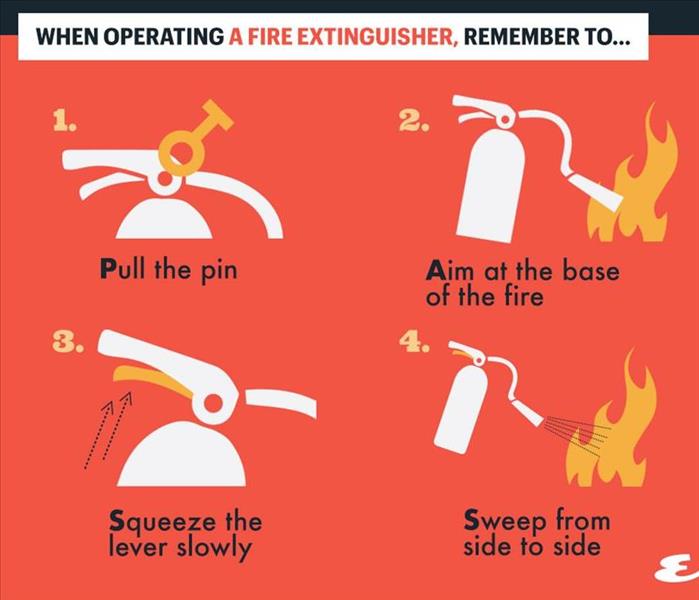 WHEN OPERATING A FIRE EXTINGUISHER, REMEMBER TO...

1.

Pull the pin

2.

Aim at the base of the fire

3.

Squeeze the lever slowly

4.

Sweep from side to side